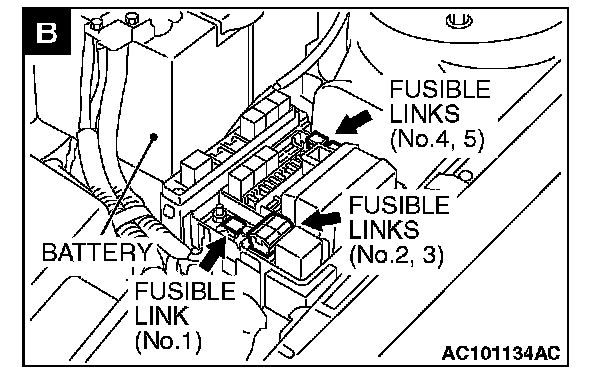 B

FUSIBLE LINKS (No.4, 5)

FUSIBLE LINKS (No.2, 3)

BATTERY

FUSIBLE LINK (No.1)

AC101134AC