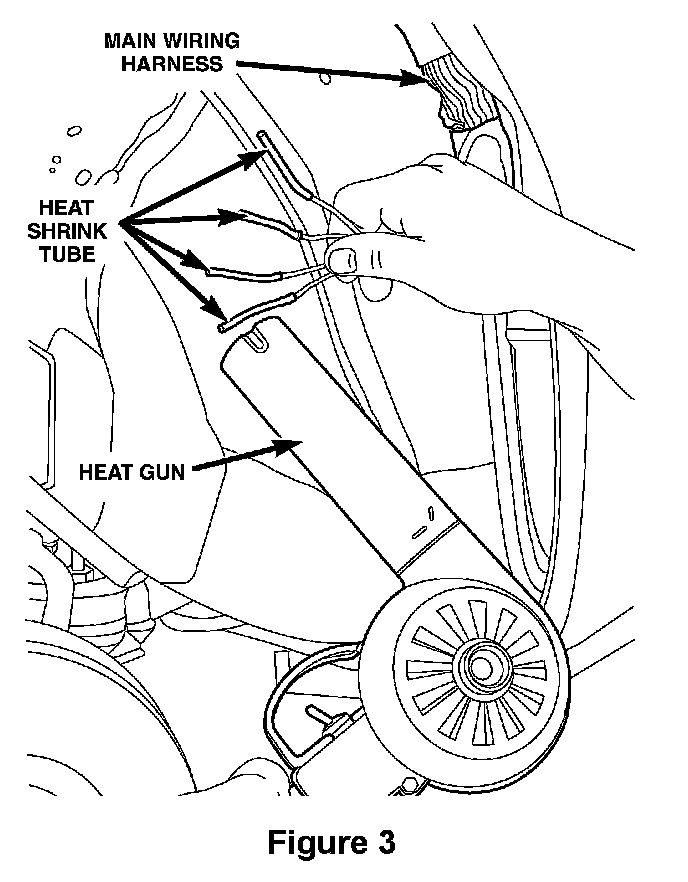 MAIN WIRING HARNESS

HEAT SHRINK TUBE

HEAT GUN

Figure 3