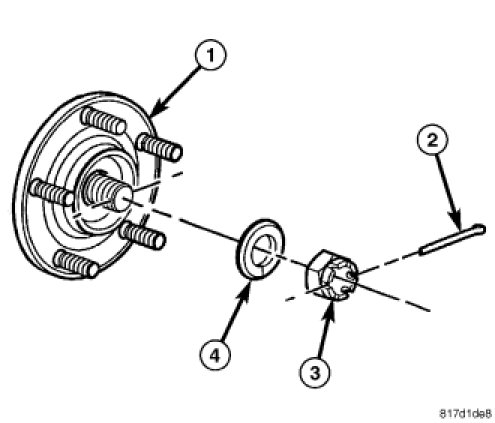 1

2

4

3

817d1de8