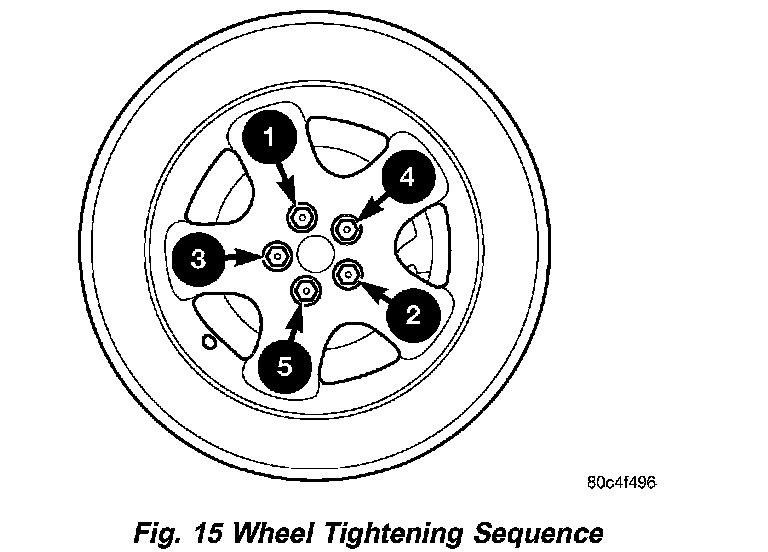 1
4
3
2
5

80c4f496

Fig. 15 Wheel Tightening Sequence