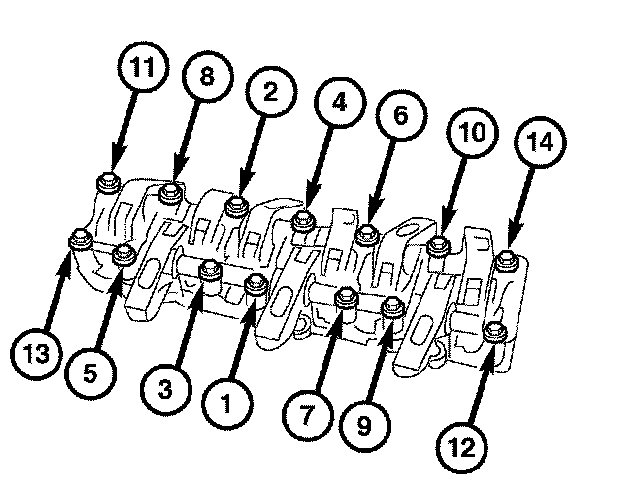 11
8
2
4
6
10
14
13
5
3
1
7
9
12