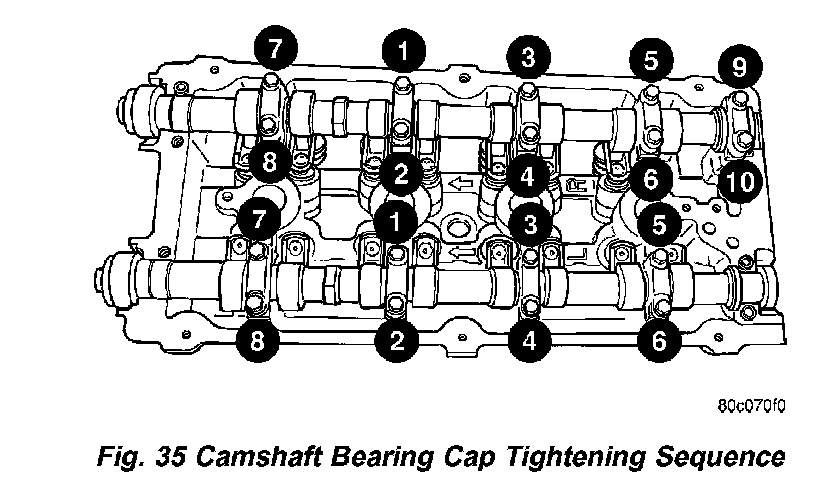 7
1
3
5
9
8
2
4
6
10
7
1
3
5
8
2
4
6

80c070f0

Fig. 35 Camshaft Bearing Cap Tightening Sequence