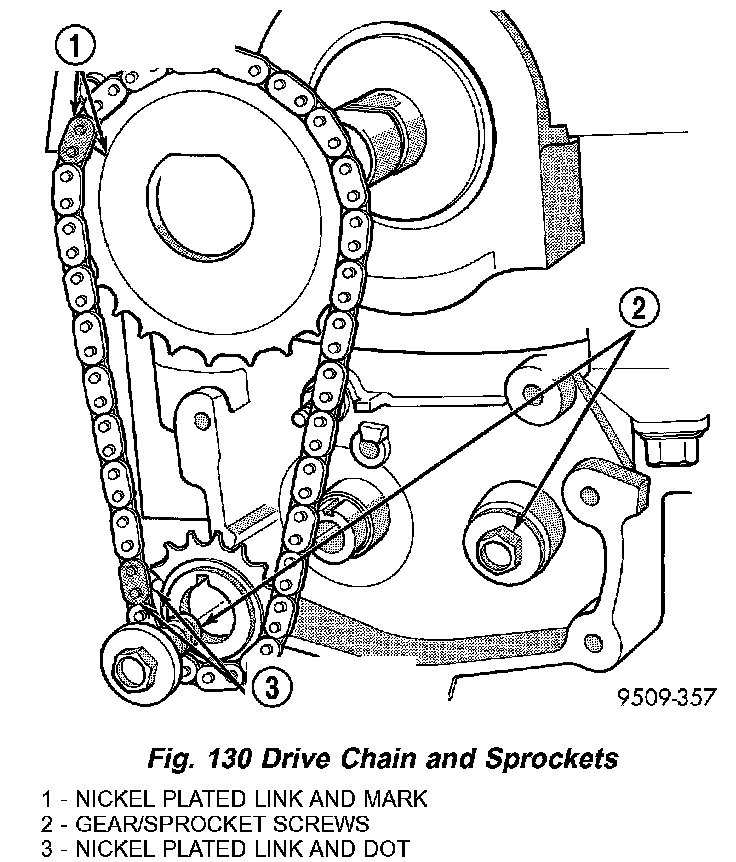 1

2

3

9509-357

Fig. 130 Drive Chain and Sprockets

1 - NICKEL PLATED LINK AND MARK
2 - GEAR/SPROCKET SCREWS
3 - NICKEL PLATED LINK AND DOT