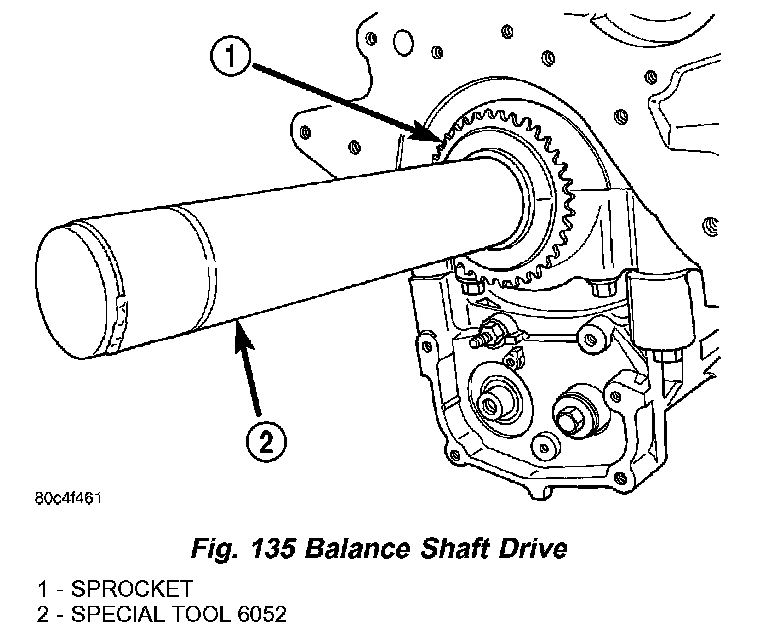 1

2

80c4f461

Fig. 135 Balance Shaft Drive

1 - SPROCKET
2 - SPECIAL TOOL 6052