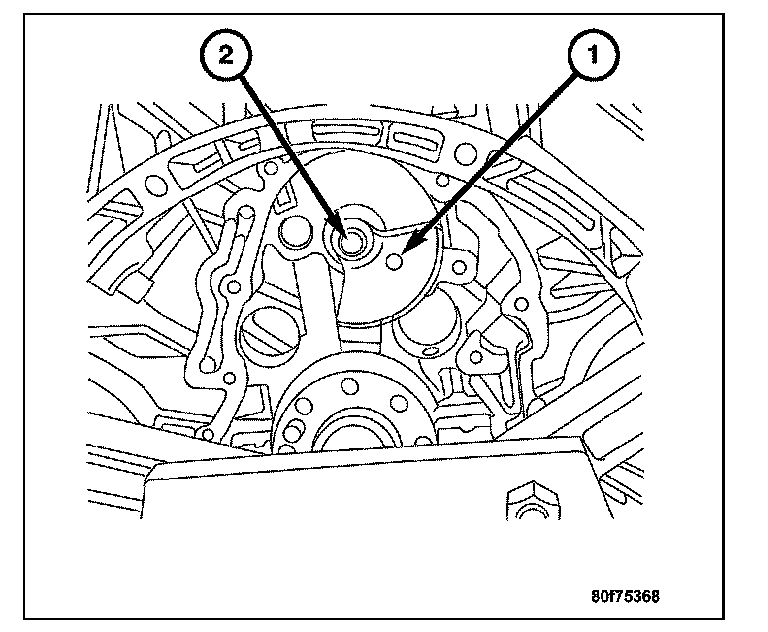 2
1
80f75368