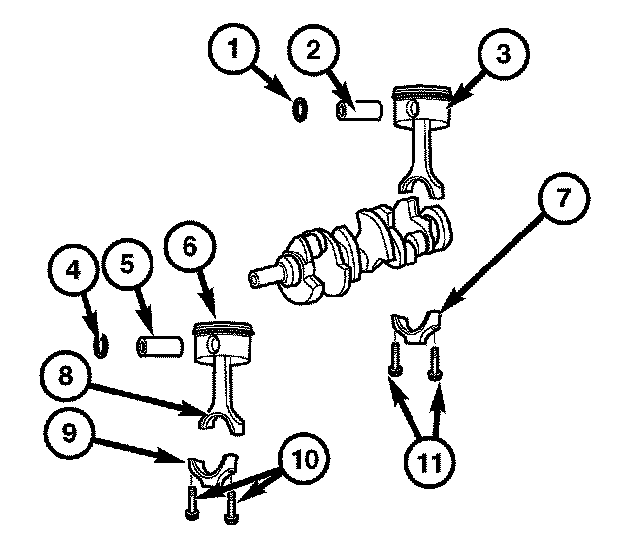 1
2
3
7
4
5
6
8
9
10
11