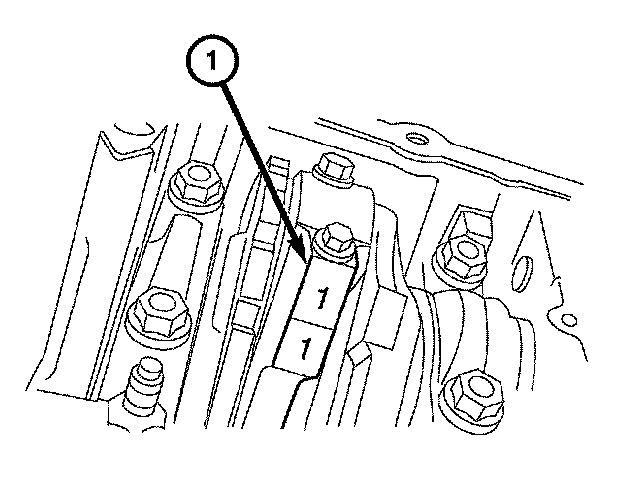 1

1

1