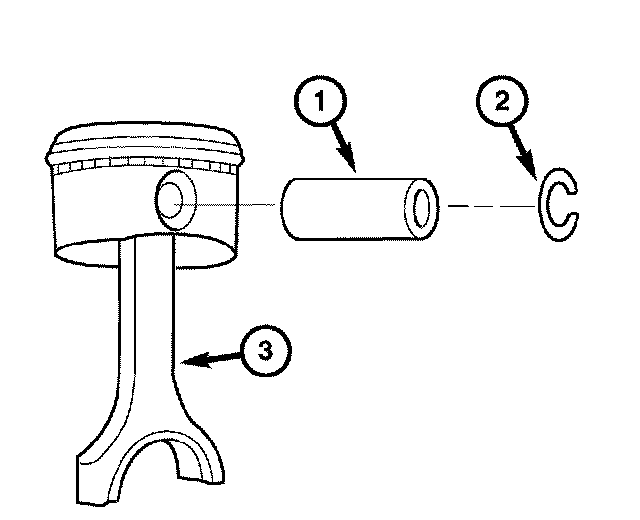 1
2
3