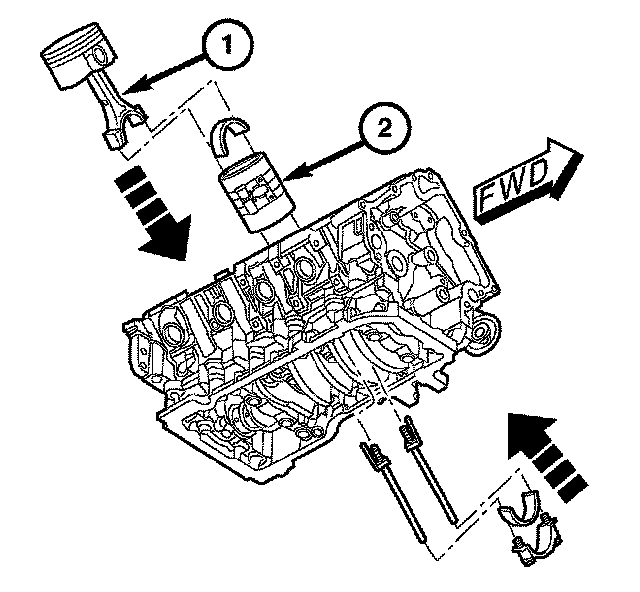 1
2
FWD