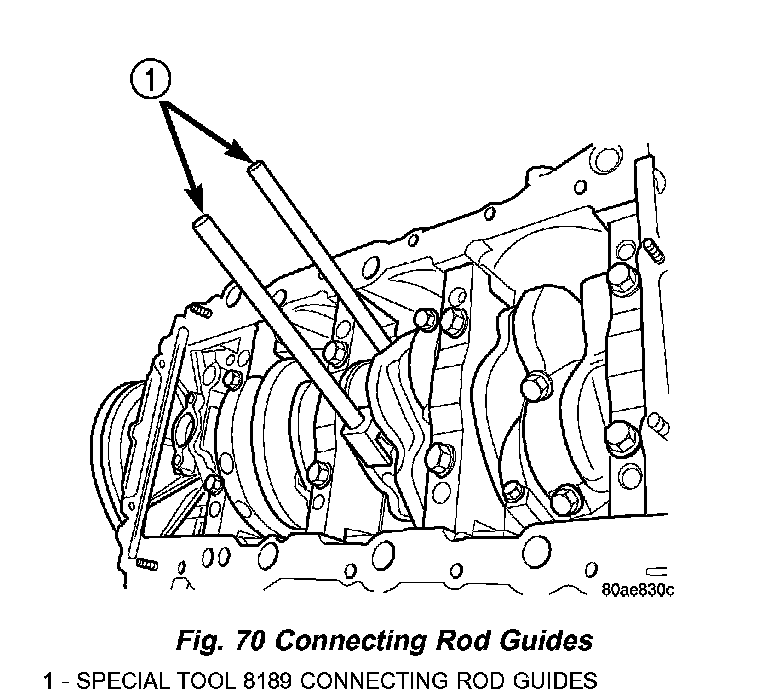 1

80ae830c

Fig. 70 Connecting Rod Guides

1 - SPECIAL TOOL 8189 CONNECTING ROD GUIDES