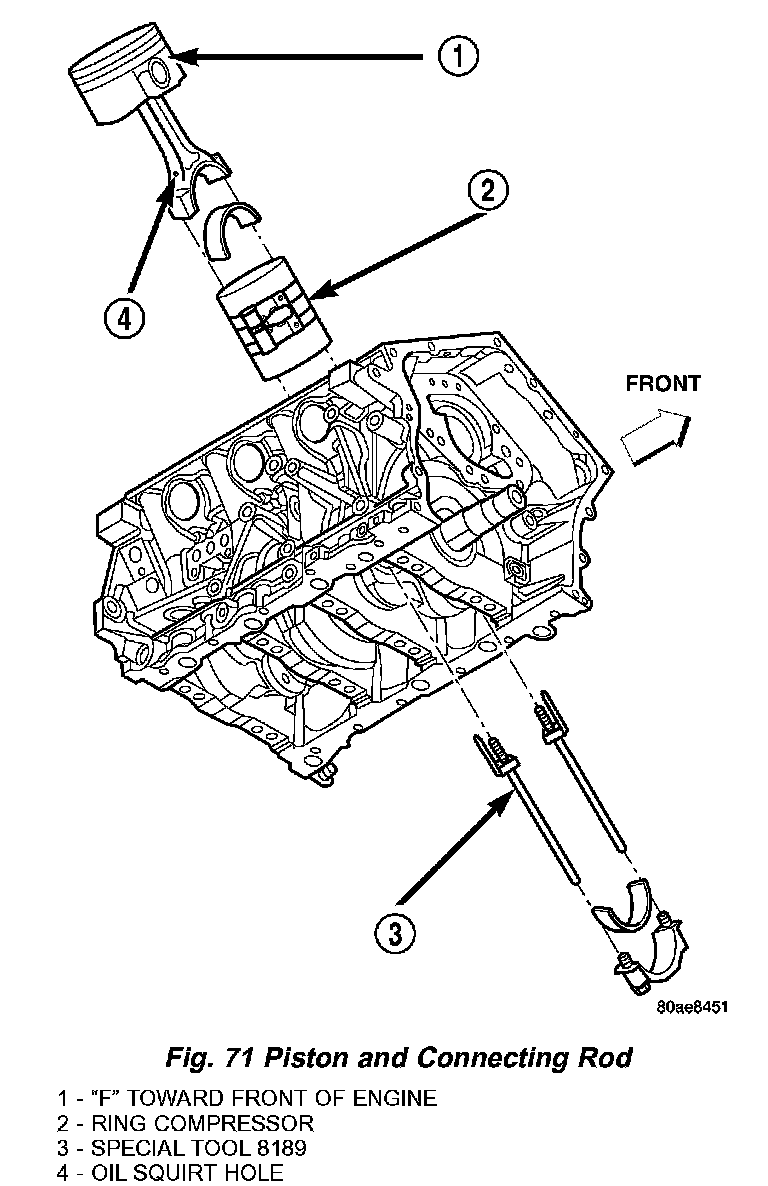 1
2
4
FRONT
3
80ae8451

Fig. 71 Piston and Connecting Rod

1 - "F" TOWARD FRONT OF ENGINE
2 - RING COMPRESSOR
3 - SPECIAL TOOL 8189
4 - OIL SQUIRT HOLE