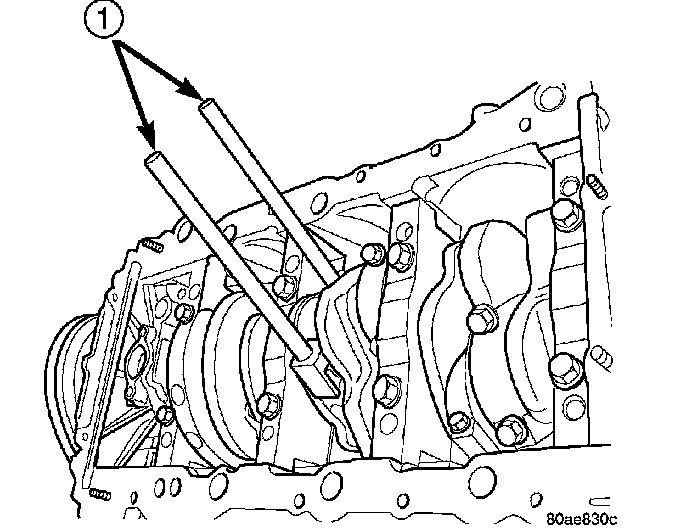 1

80ae830c