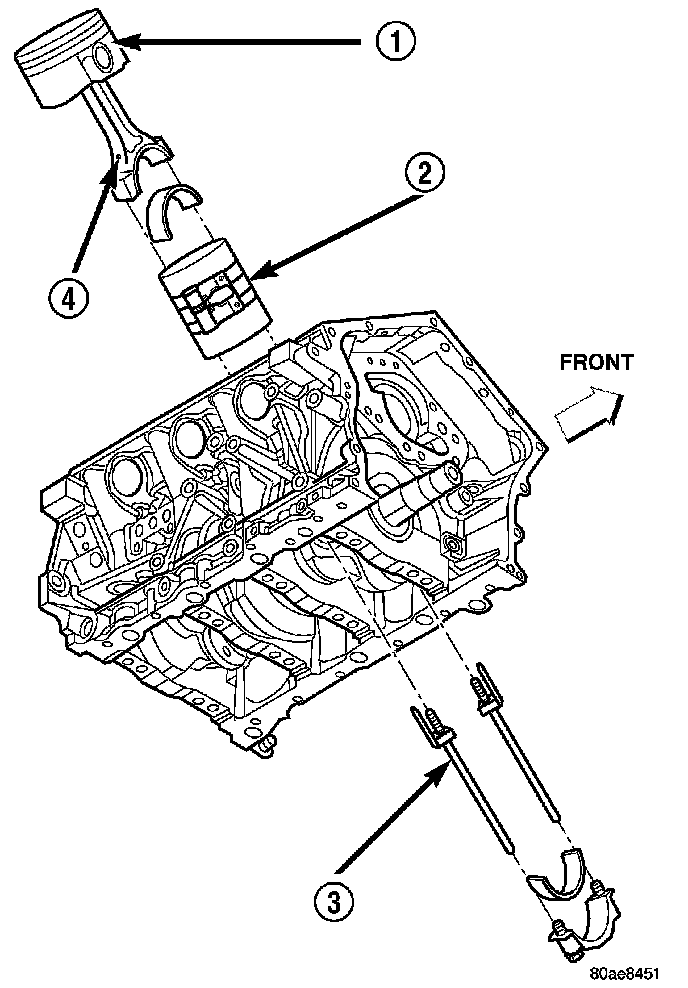 1

2

4

FRONT

3

80ae8451