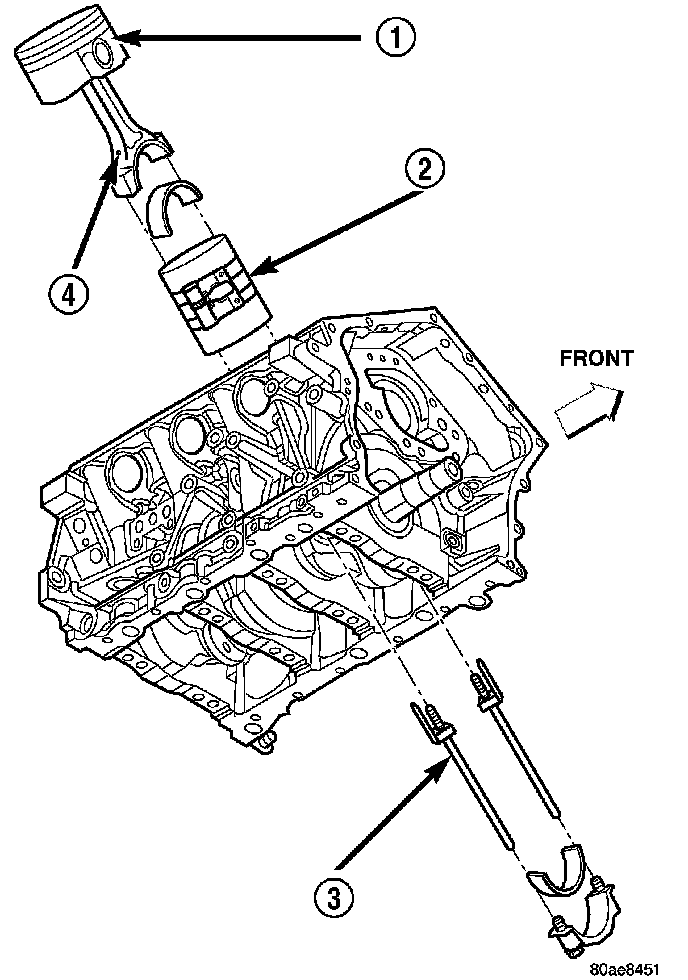 1
2
4
FRONT
3
80ae8451