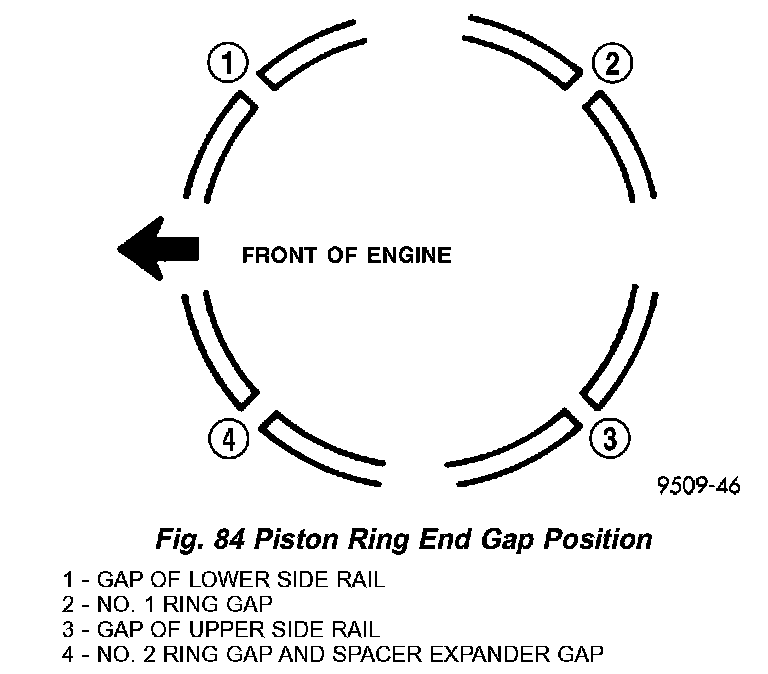 1

2

FRONT OF ENGINE

4

3

9509-46

Fig. 84 Piston Ring End Gap Position

1 - GAP OF LOWER SIDE RAIL
2 - NO. 1 RING GAP
3 - GAP OF UPPER SIDE RAIL
4 - NO. 2 RING GAP AND SPACER EXPANDER GAP