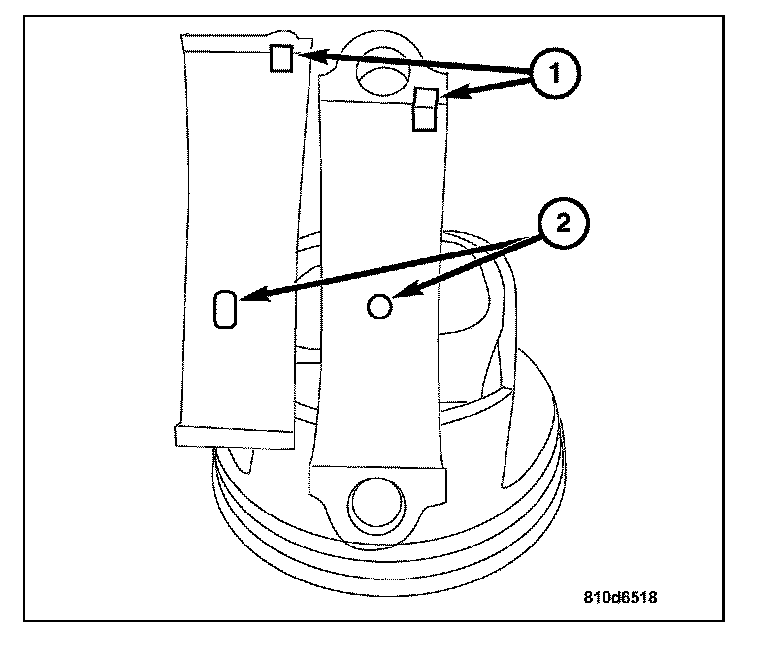 1

2

810d6518