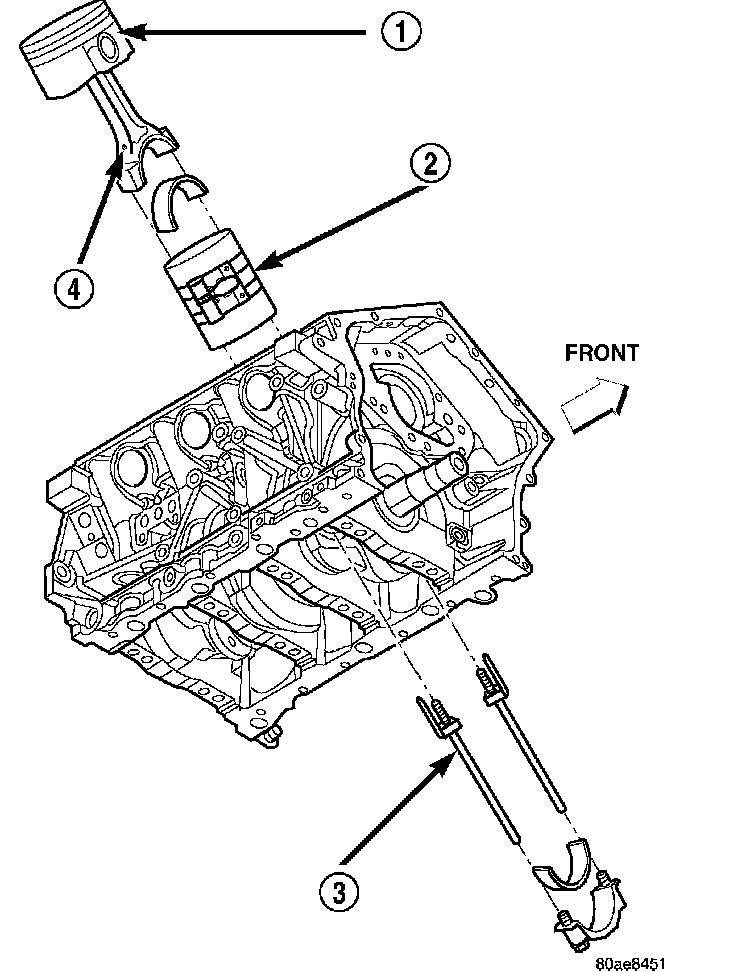 1
2
4
FRONT
3
80ae8451