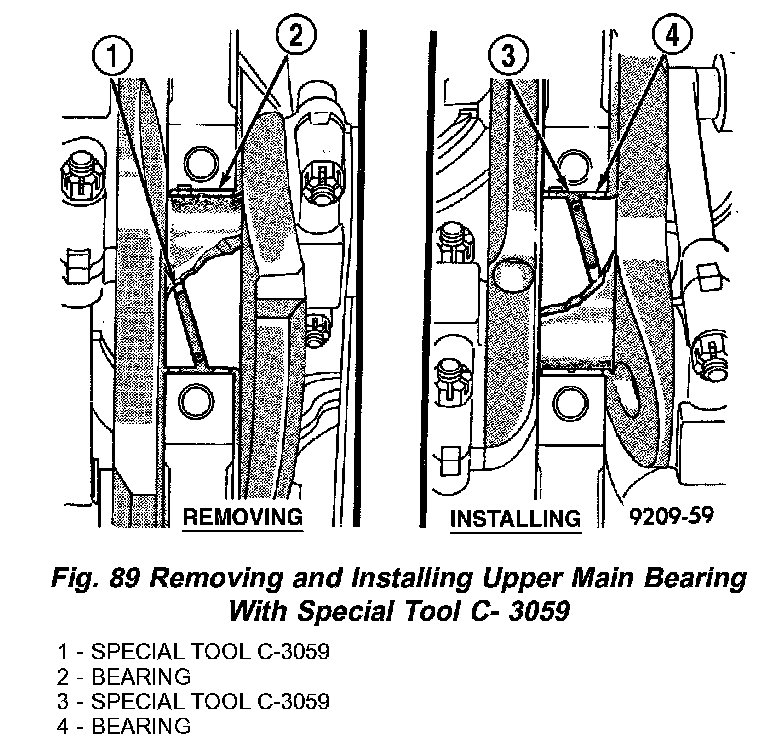 1
2
3
4
REMOVING
INSTALLING
9209-59

Fig. 89 Removing and Installing Upper Main Bearing With Special Tool C- 3059

1 - SPECIAL TOOL C-3059
2 - BEARING
3 - SPECIAL TOOL C-3059
4 - BEARING