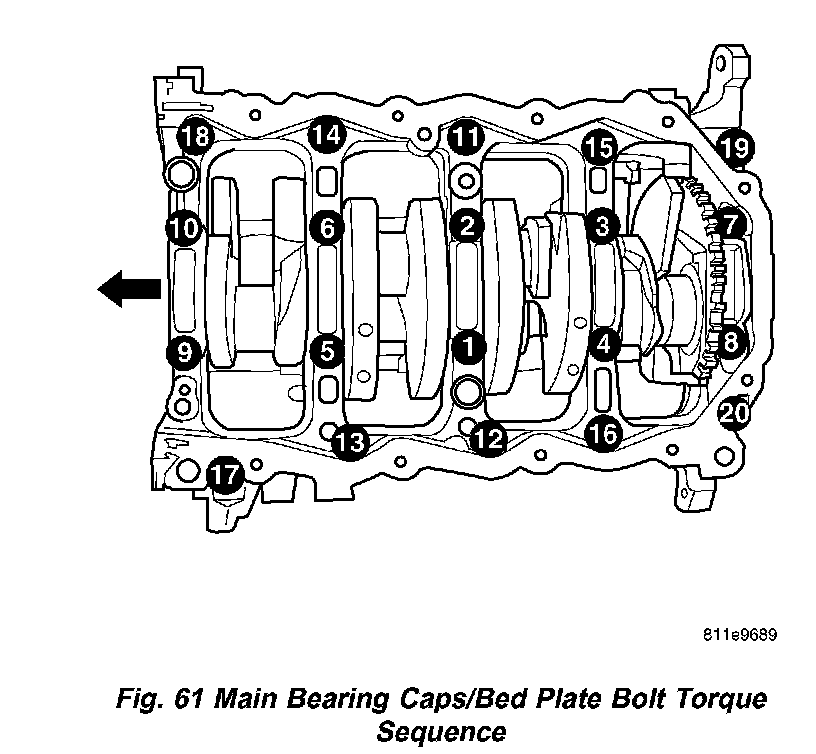 18
14
11
15
19
10
6
2
3
7
9
5
1
4
8
13
12
16
20
17

811e9689

Fig. 61 Main Bearing Caps/Bed Plate Bolt Torque Sequence