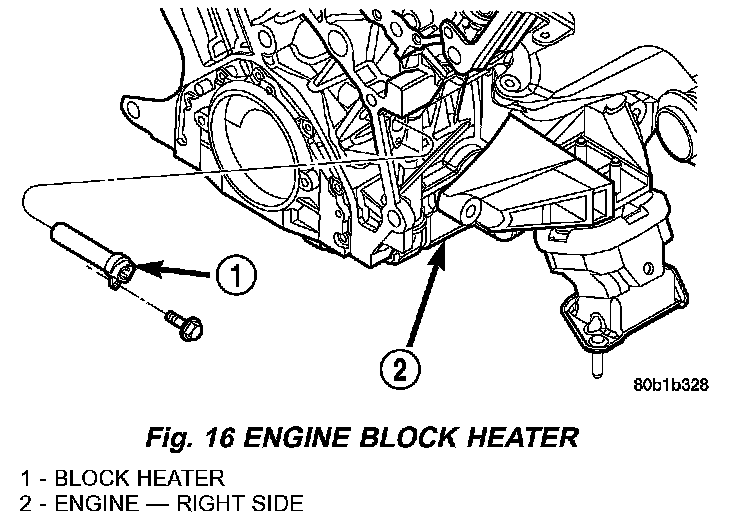 1

2

80b1b328

Fig. 16 ENGINE BLOCK HEATER

1 - BLOCK HEATER
2 - ENGINE — RIGHT SIDE