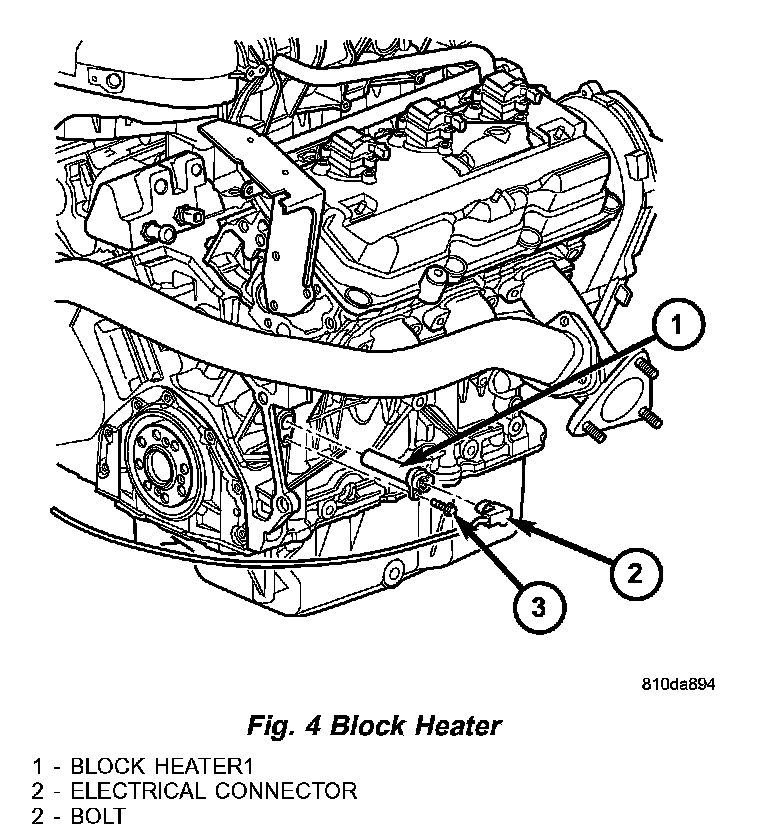 1

2

3

810da894

Fig. 4 Block Heater

1 - BLOCK HEATER1
2 - ELECTRICAL CONNECTOR
2 - BOLT