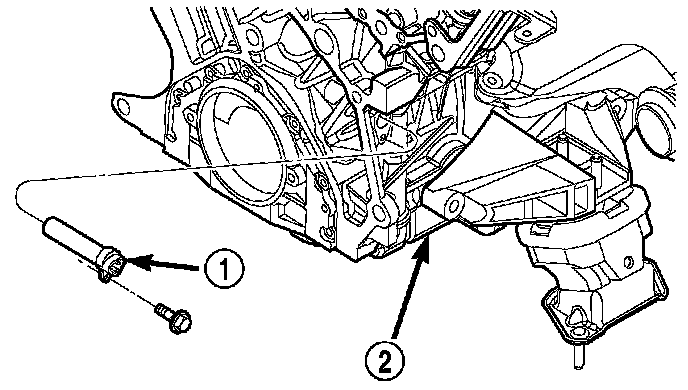 1
2