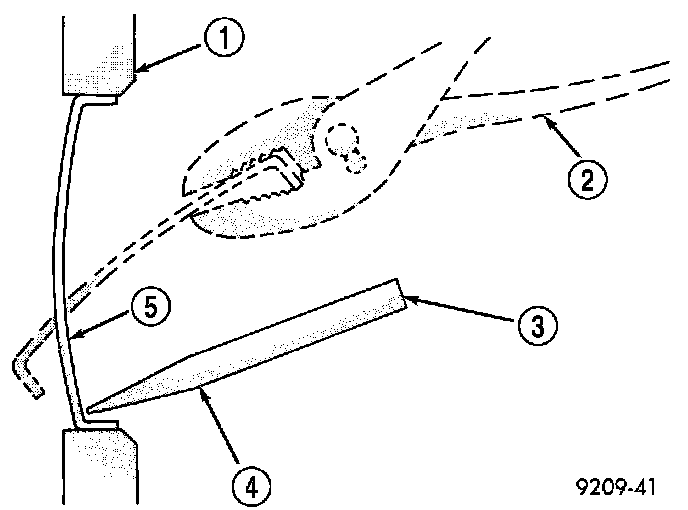 1
2
5
3
4
9209-41