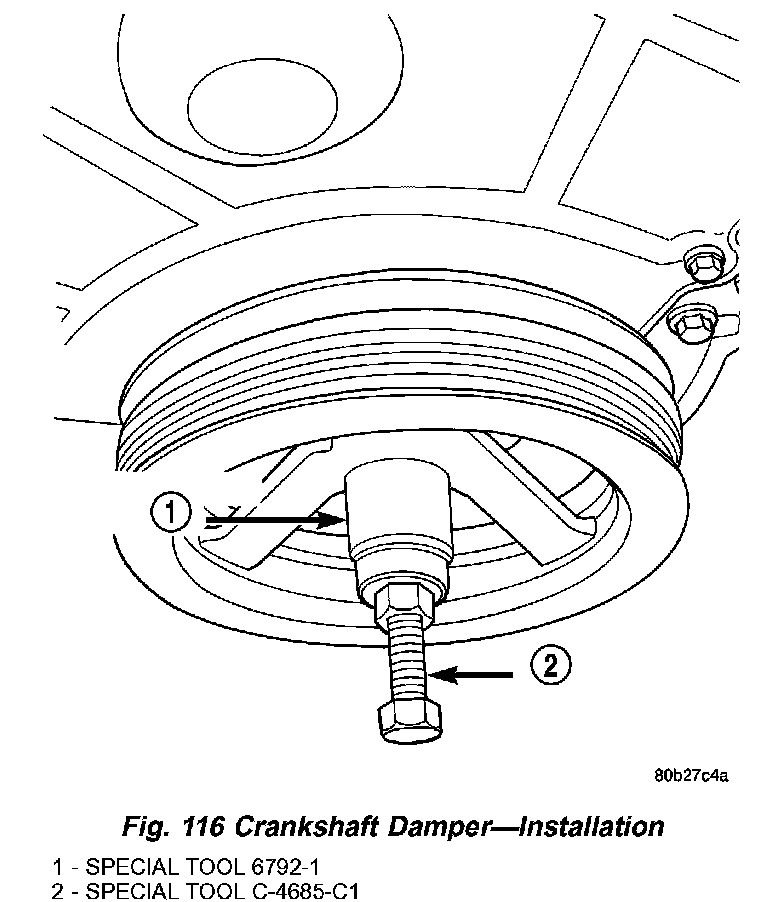 1

2

80b27c4a

Fig. 116 Crankshaft Damper—Installation

1 - SPECIAL TOOL 6792-1
2 - SPECIAL TOOL C-4685-C1