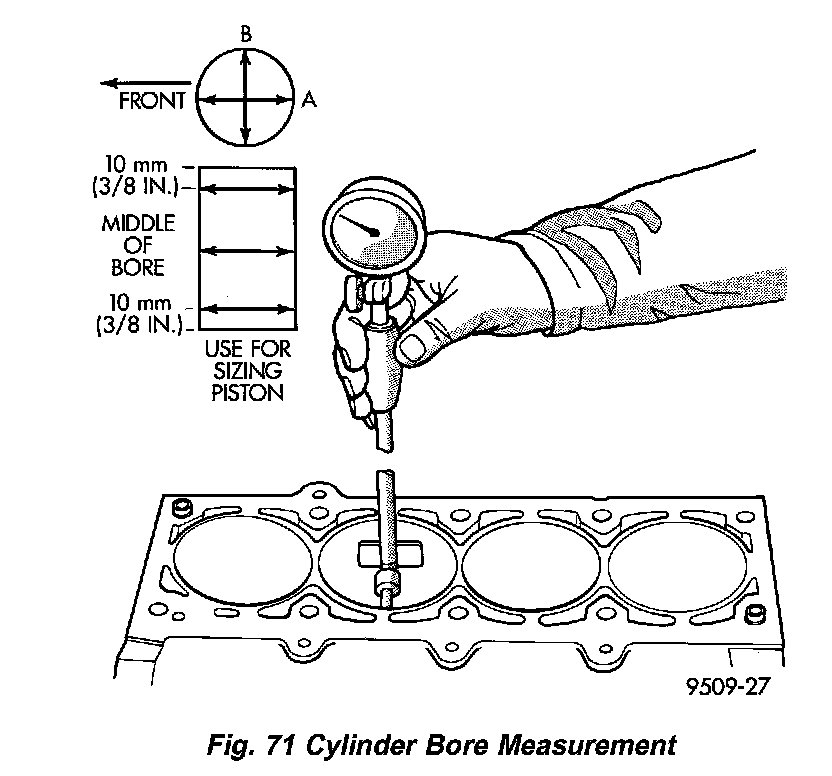 B

FRONT

A

10 mm
(3/8 IN.)

MIDDLE
OF
BORE

10 mm
(3/8 IN.)

USE FOR
SIZING
PISTON

9509-27

Fig. 71 Cylinder Bore Measurement