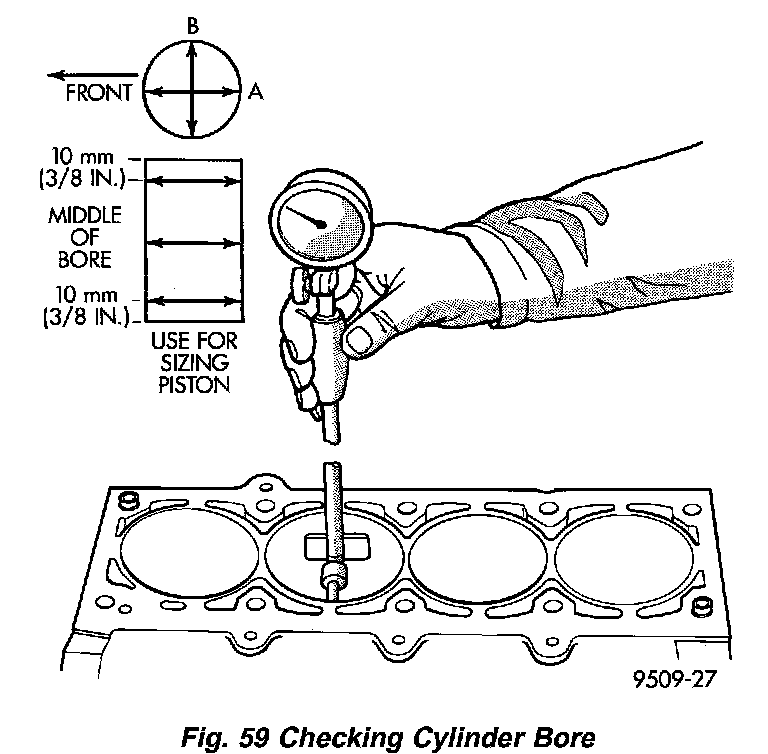 B
FRONT
A
10 mm
(3/8 IN.)
MIDDLE
OF
BORE
10 mm
(3/8 IN.)
USE FOR
SIZING
PISTON
9509-27
Fig. 59 Checking Cylinder Bore