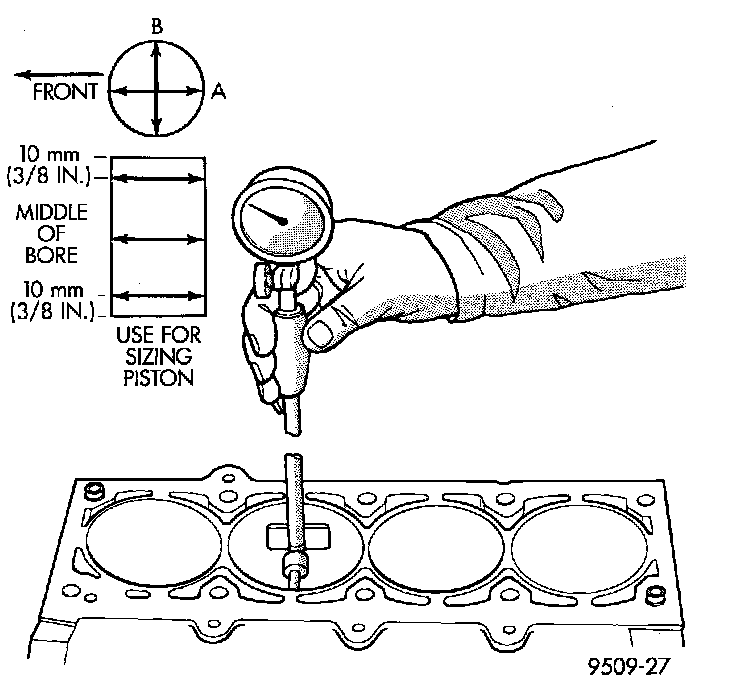 B

FRONT

A

10 mm
(3/8 IN.)

MIDDLE
OF
BORE

10 mm
(3/8 IN.)

USE FOR
SIZING
PISTON

9509-27