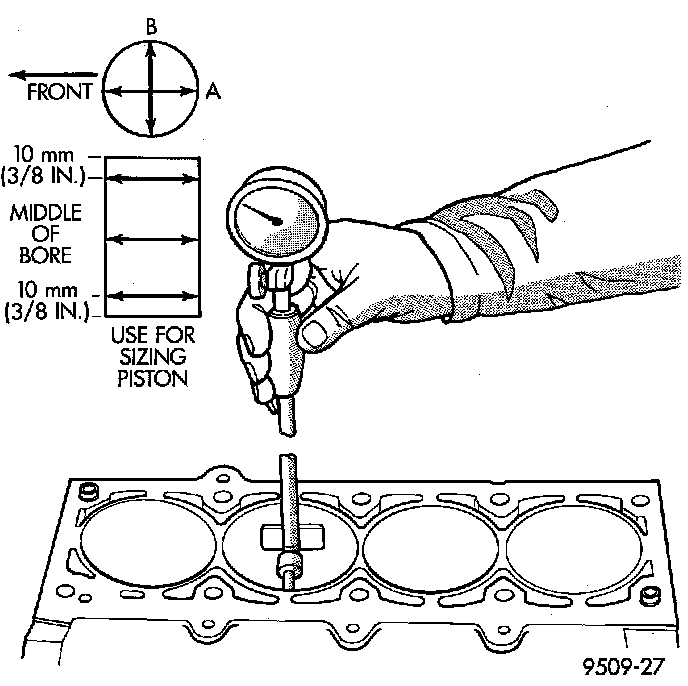 B

FRONT

A

10 mm
(3/8 IN.)

MIDDLE
OF
BORE

10 mm
(3/8 IN.)

USE FOR
SIZING
PISTON

9509-27