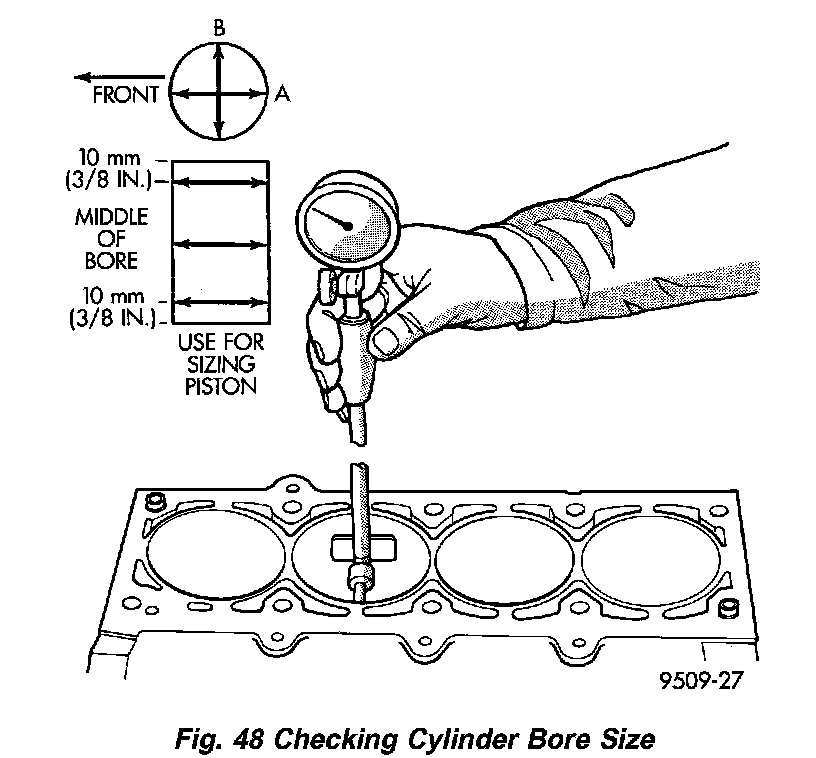 B
FRONT
A
10 mm
(3/8 IN.)
MIDDLE
OF
BORE
10 mm
(3/8 IN.)
USE FOR
SIZING
PISTON

9509-27

Fig. 48 Checking Cylinder Bore Size