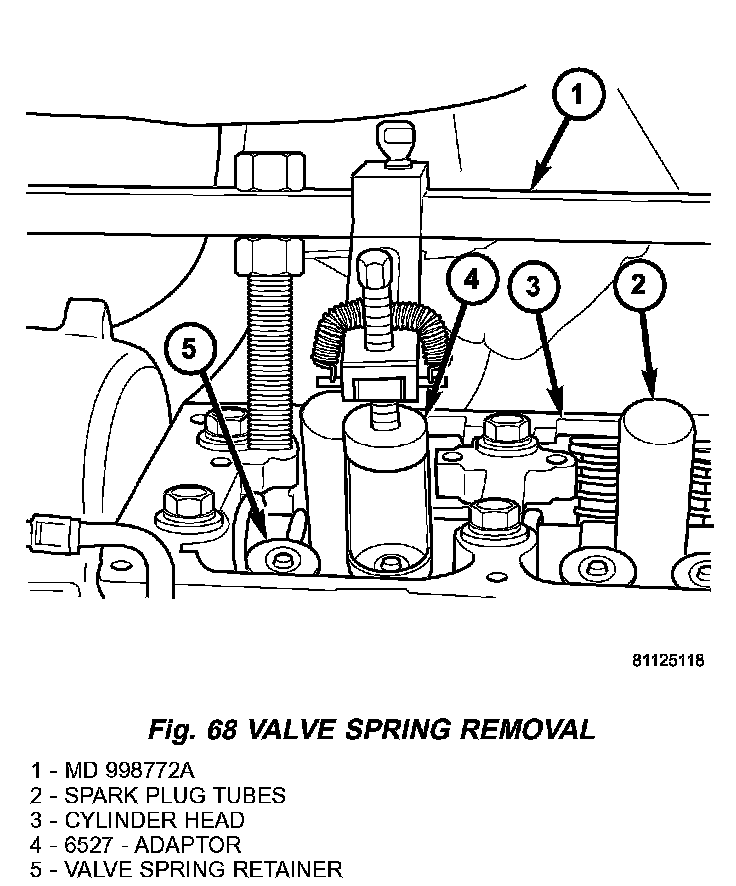 1
4
3
2
5

81125118

Fig. 68 VALVE SPRING REMOVAL

1 - MD 998772A
2 - SPARK PLUG TUBES
3 - CYLINDER HEAD
4 - 6527 - ADAPTOR
5 - VALVE SPRING RETAINER