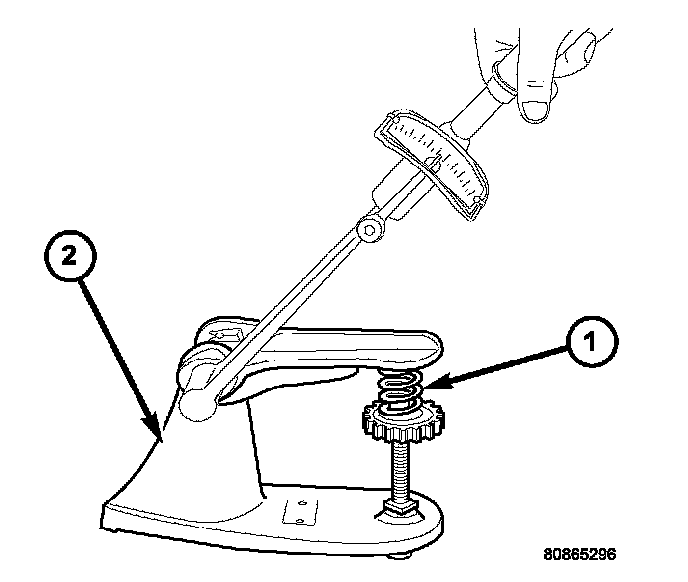 2
1
80865296