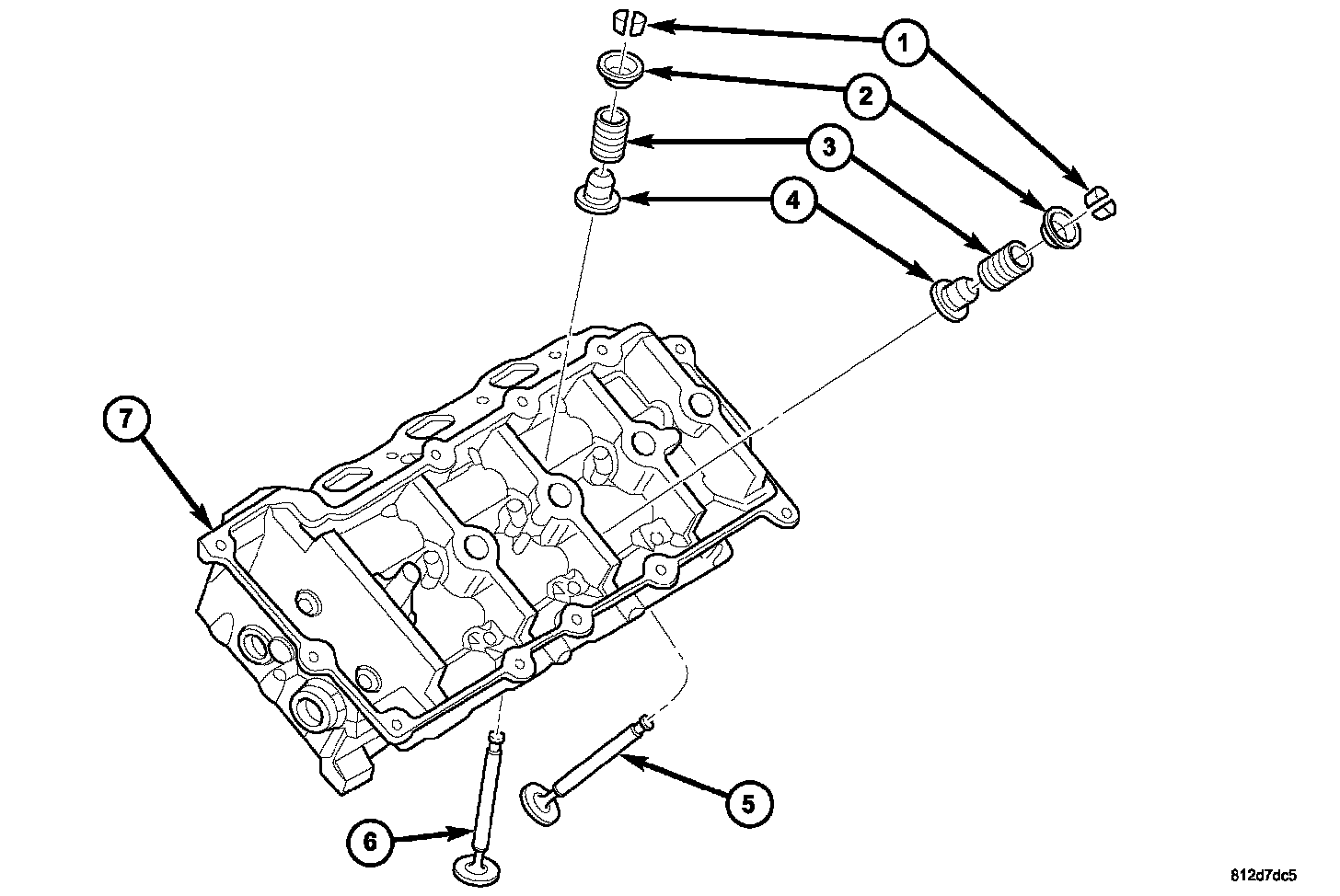 1
2
3
4
7
5
6
812d7dc5