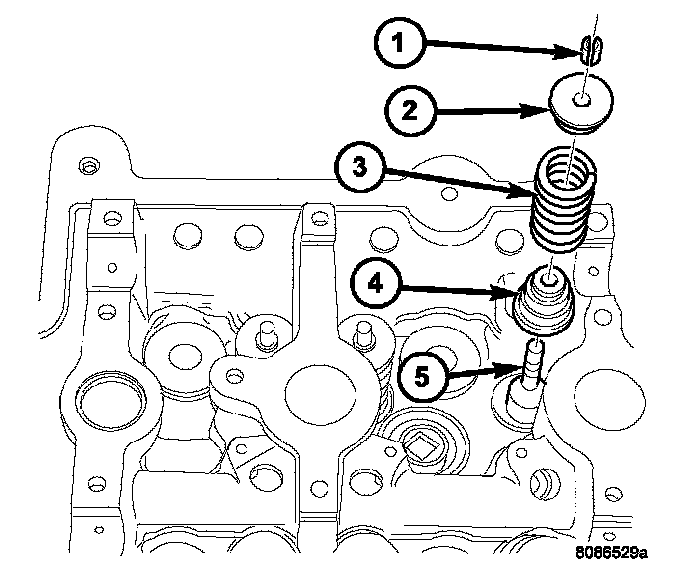 1
2
3
4
5
8086529a