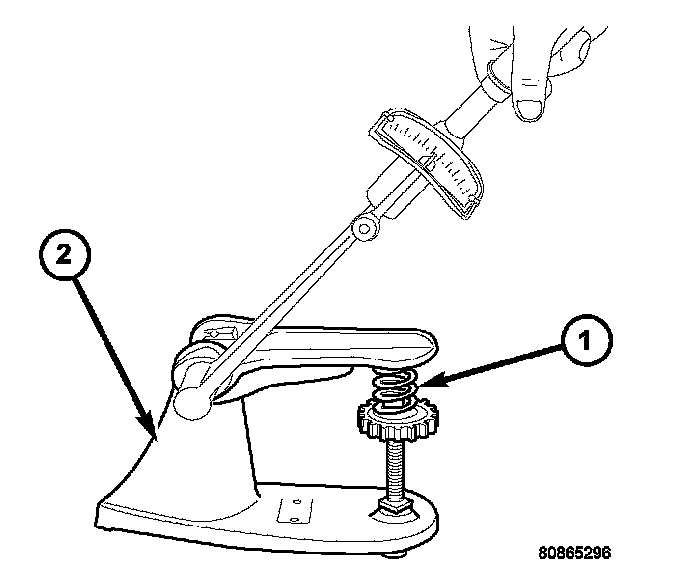 2

1

80865296