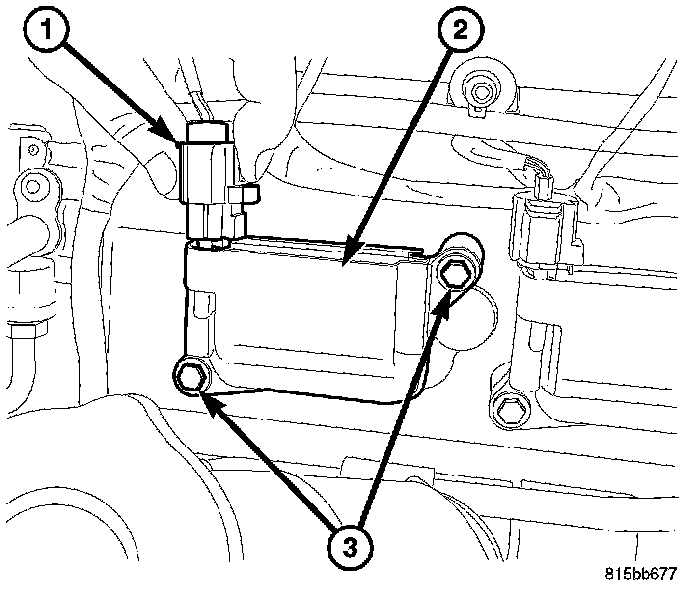 1
2
3
815bb677