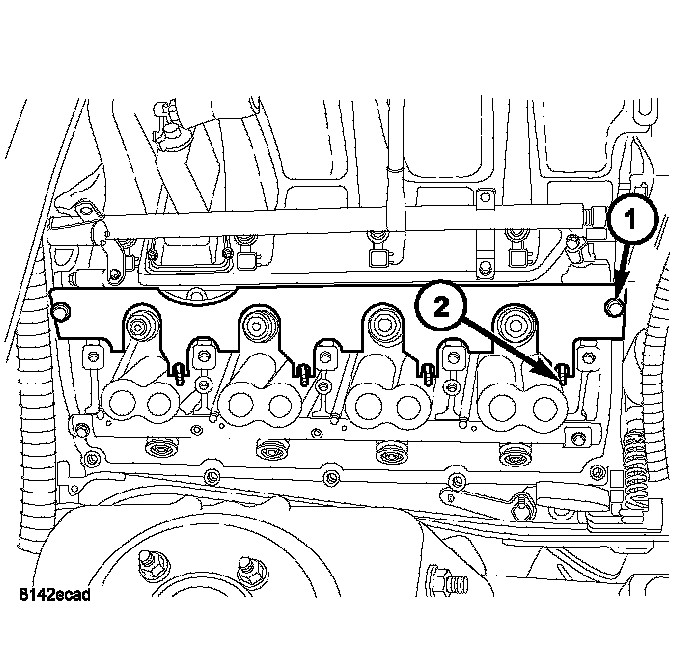 1
2
8142ecad