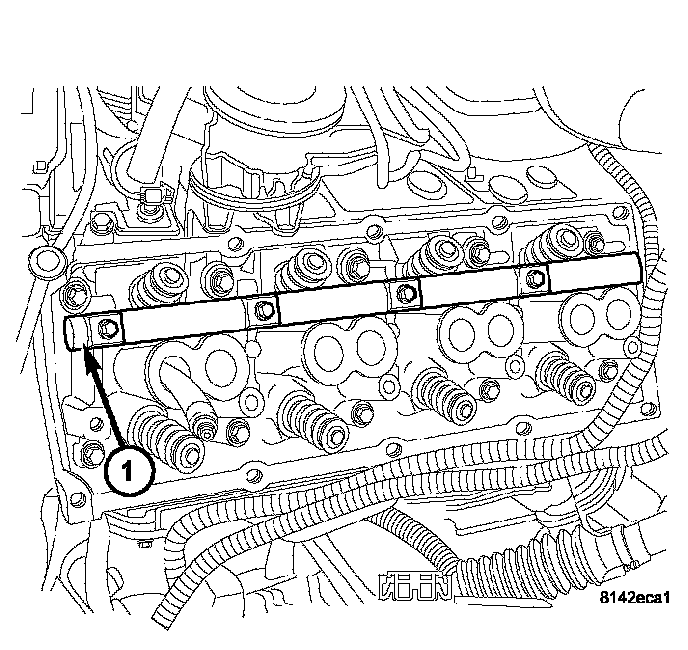 1

8142eca1