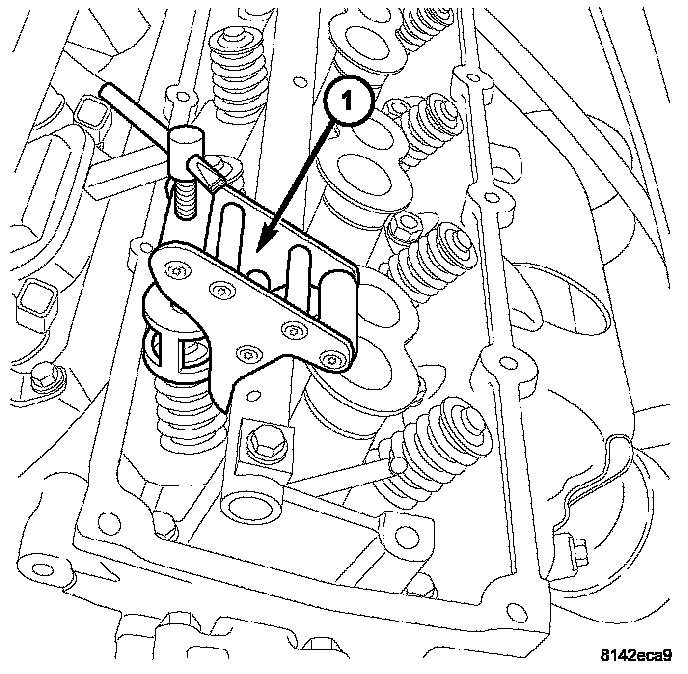 1

8142eca9