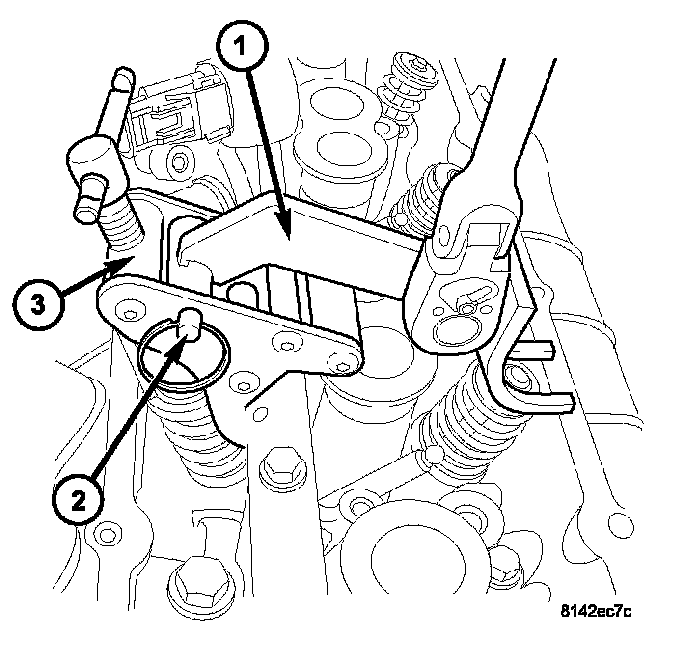 1
3
2
8142ec7c