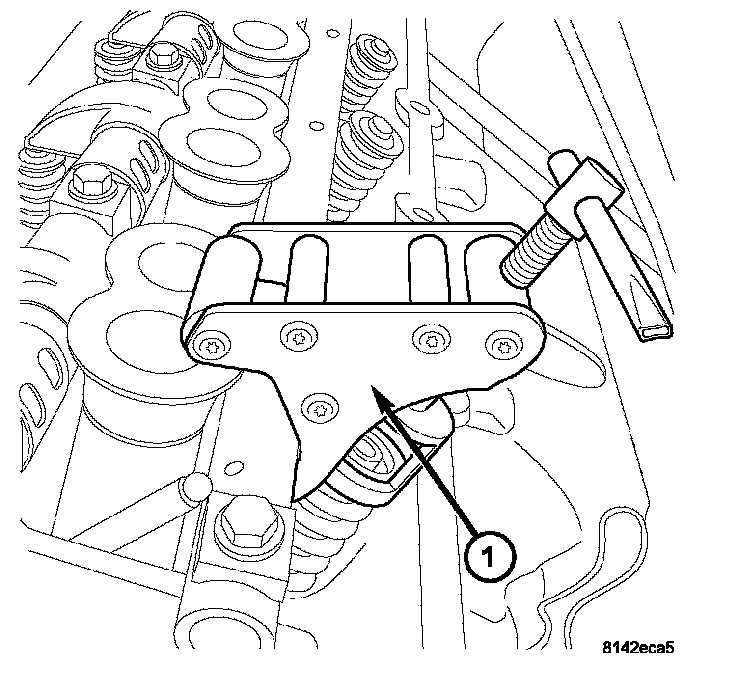 1

8142eca5