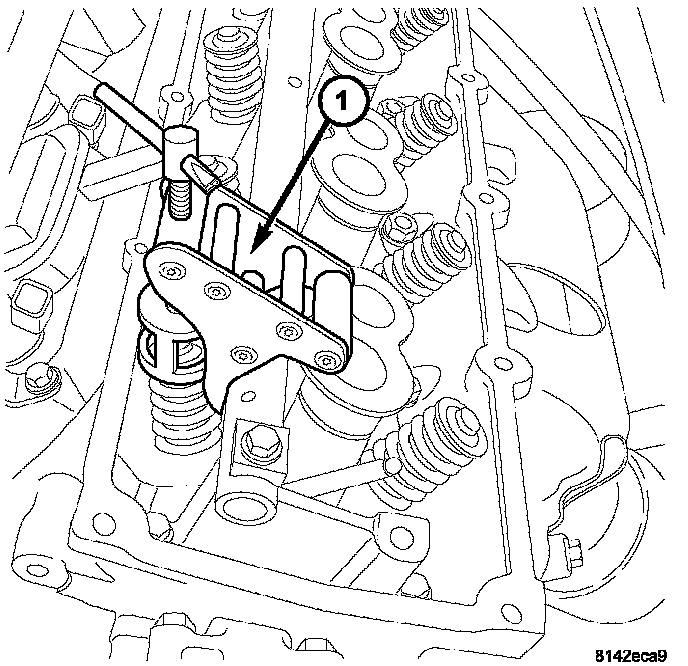 1

8142eca9