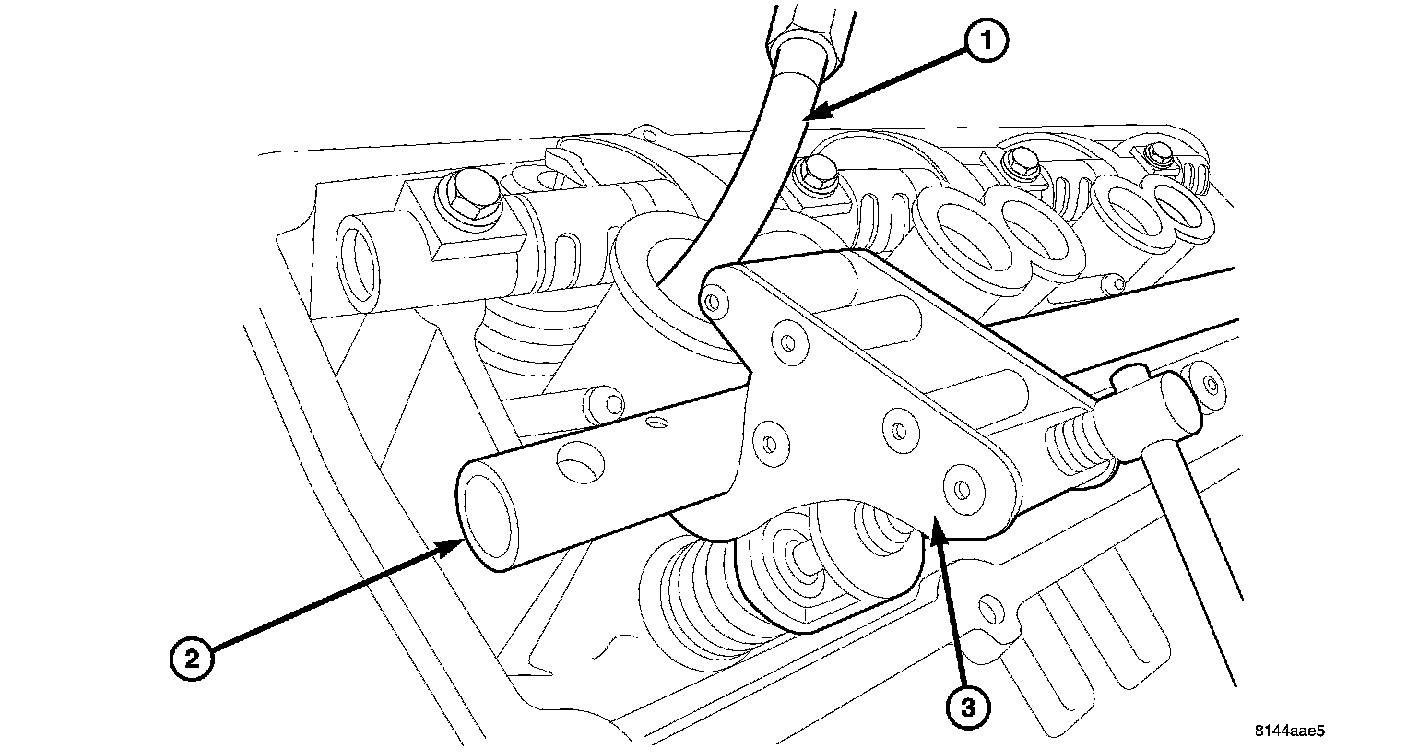 1
2
3
8144aae5