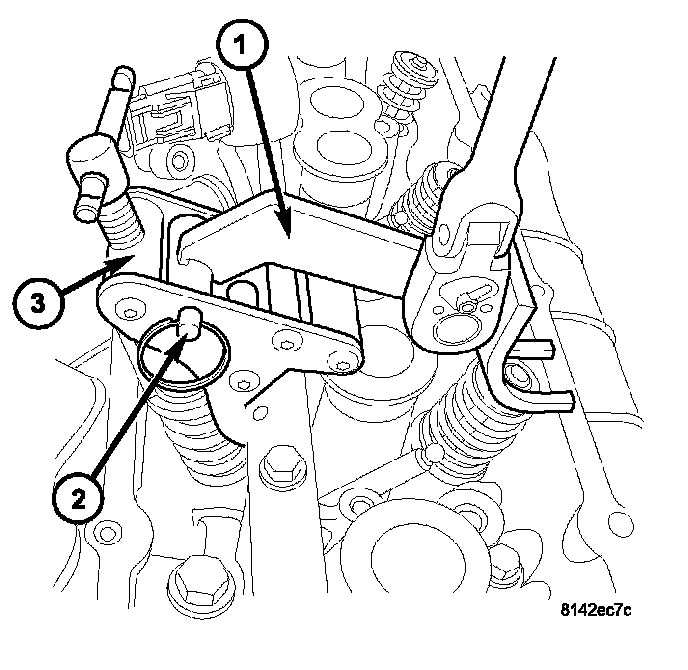 1
3
2
8142ec7c