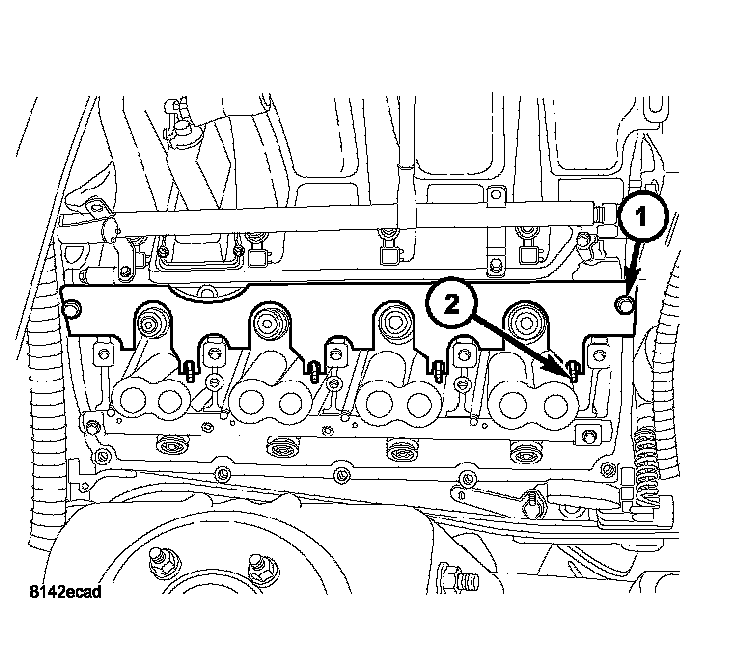 1
2
8142ecad