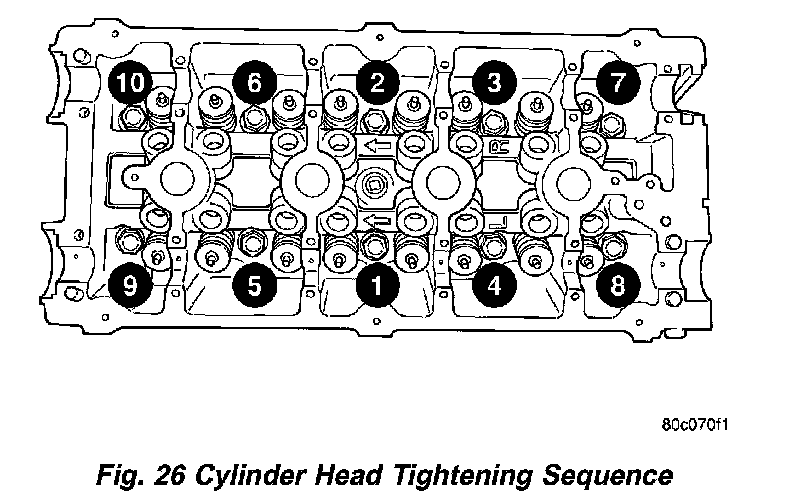 10
6
2
3
7
9
5
1
4
8

80c070f1

Fig. 26 Cylinder Head Tightening Sequence