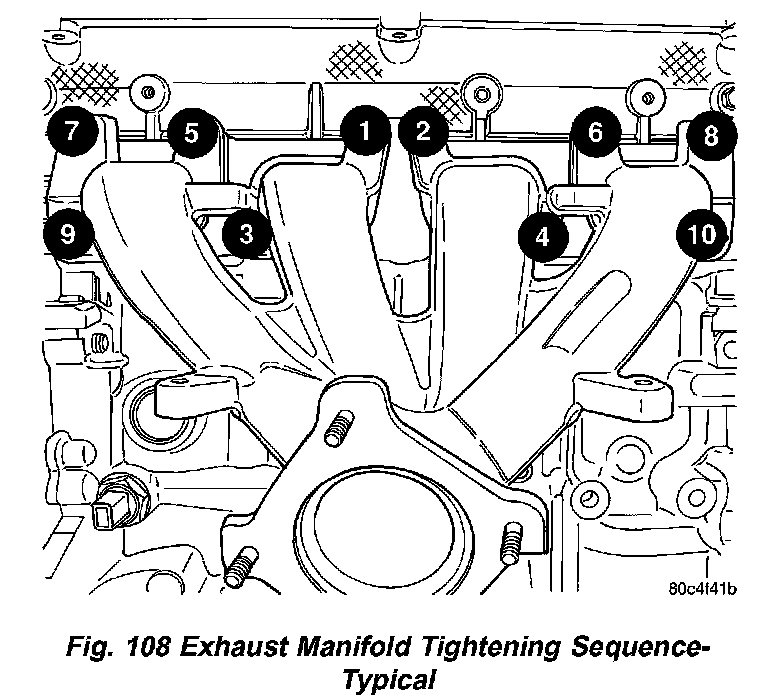 7
5
1
2
6
8
9
3
4
10
80c4f41b

Fig. 108 Exhaust Manifold Tightening Sequence-Typical